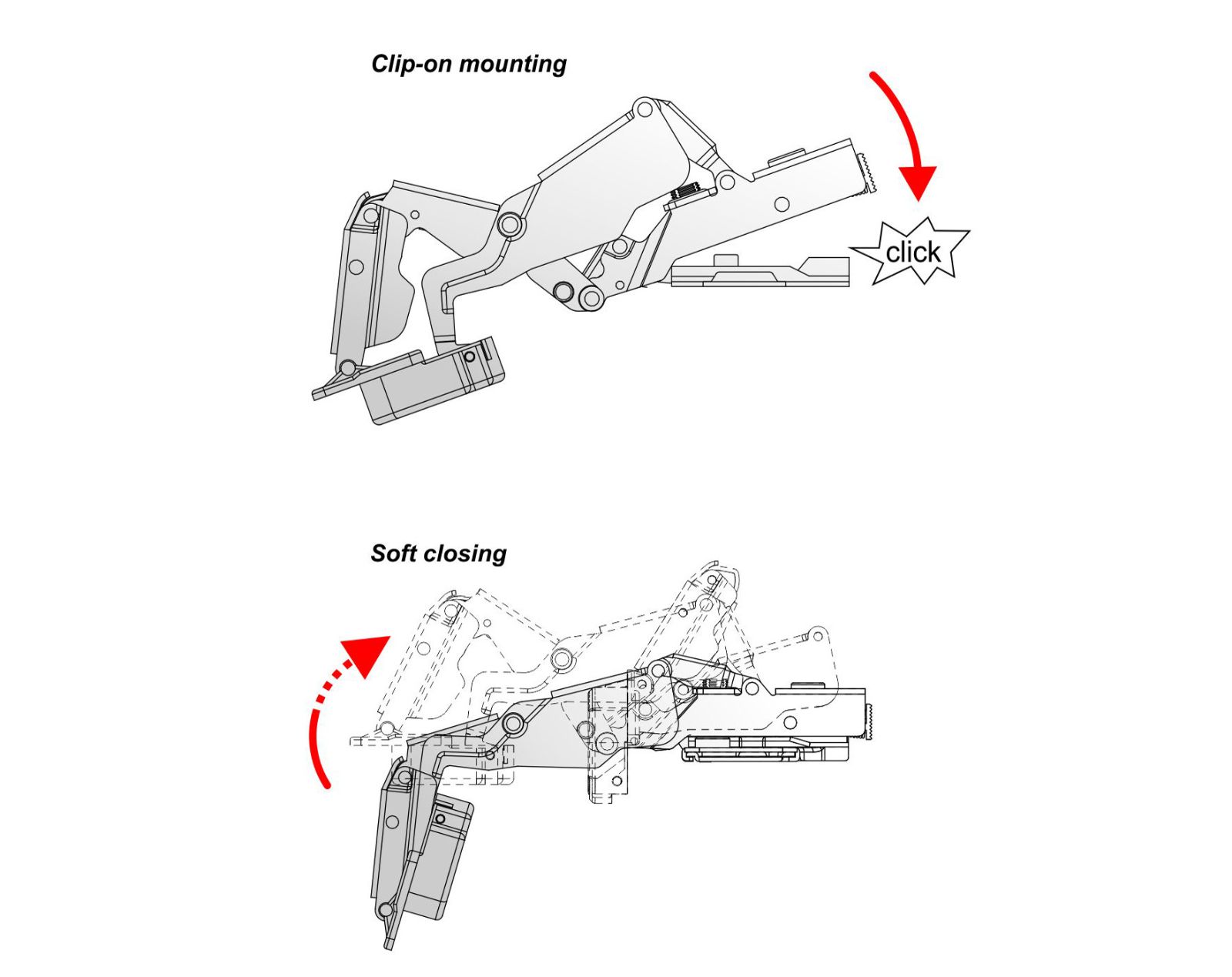 Clip-on mounting

click

Soft closing