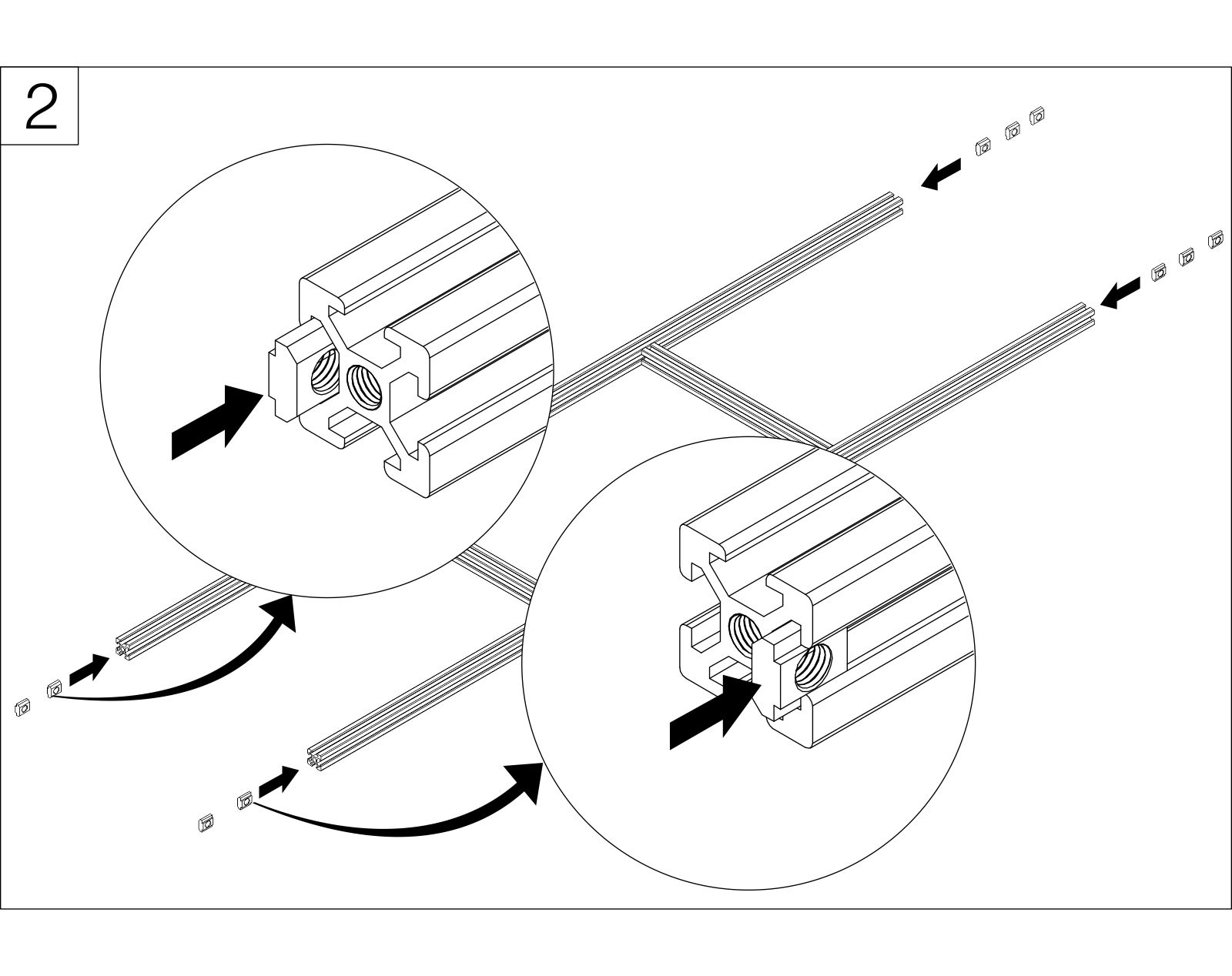 2