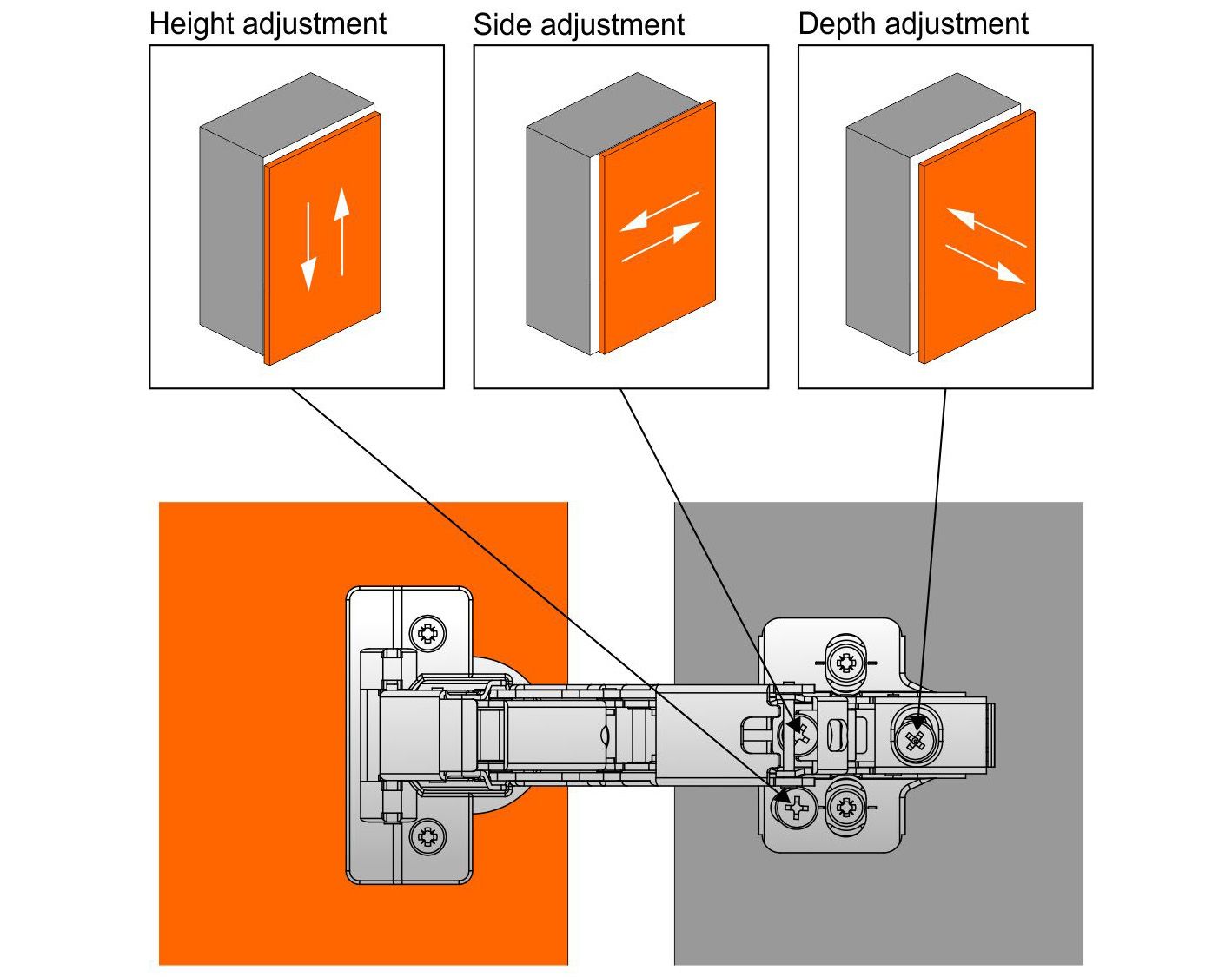 Height adjustment

Side adjustment

Depth adjustment