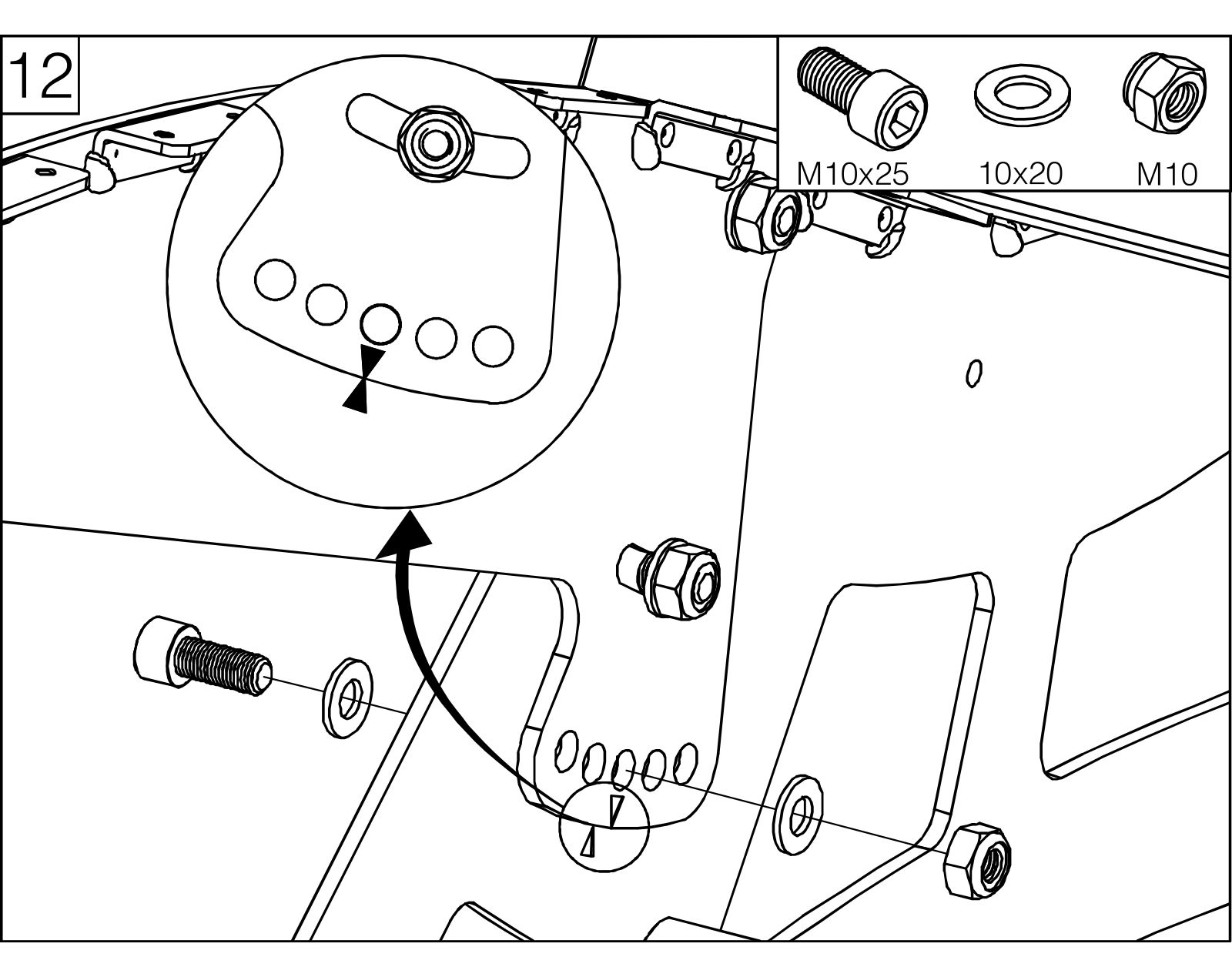 12

M10x25

10x20

M10